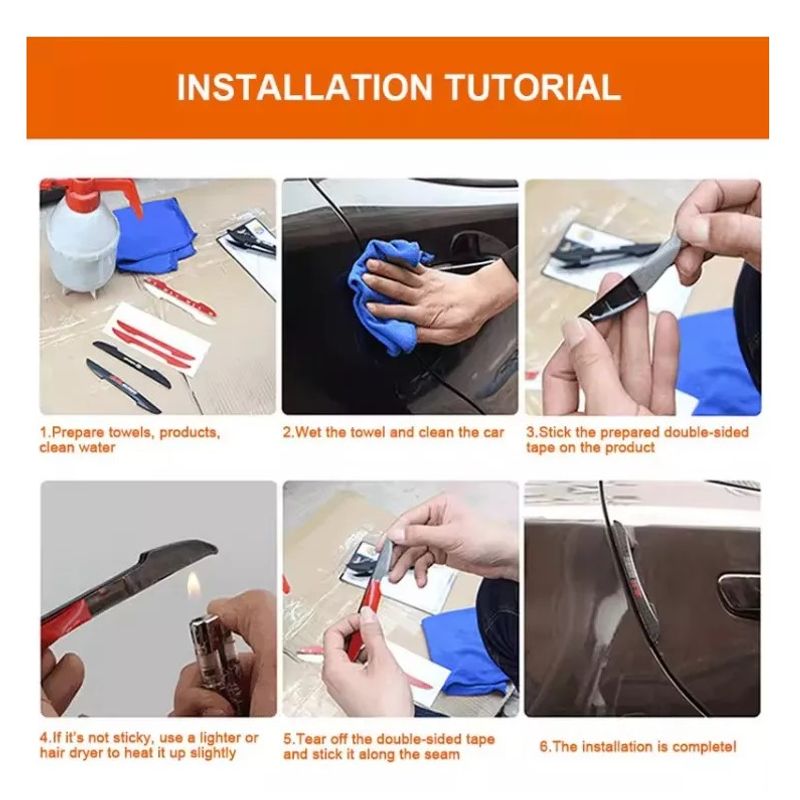 INSTALLATION TUTORIAL

1.Prepare towels, products, clean water

2.Wet the towel and clean the car

3.Stick the prepared double-sided tape on the product

4.If it's not sticky, use a lighter or hair dryer to heat it up slightly

5.Tear off the double-sided tape and stick it along the seam

6.The installation is complete!