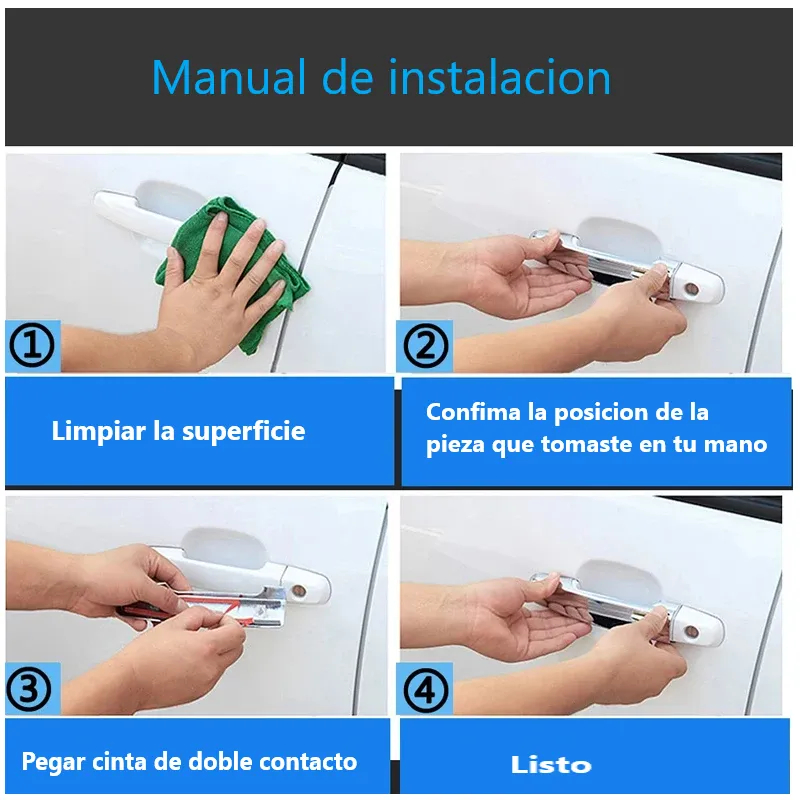 Manual de instalacion

①

Limpiar la superficie

②

Confima la posicion de la pieza que tomaste en tu mano

③

Pegar cinta de doble contacto

④

Listo