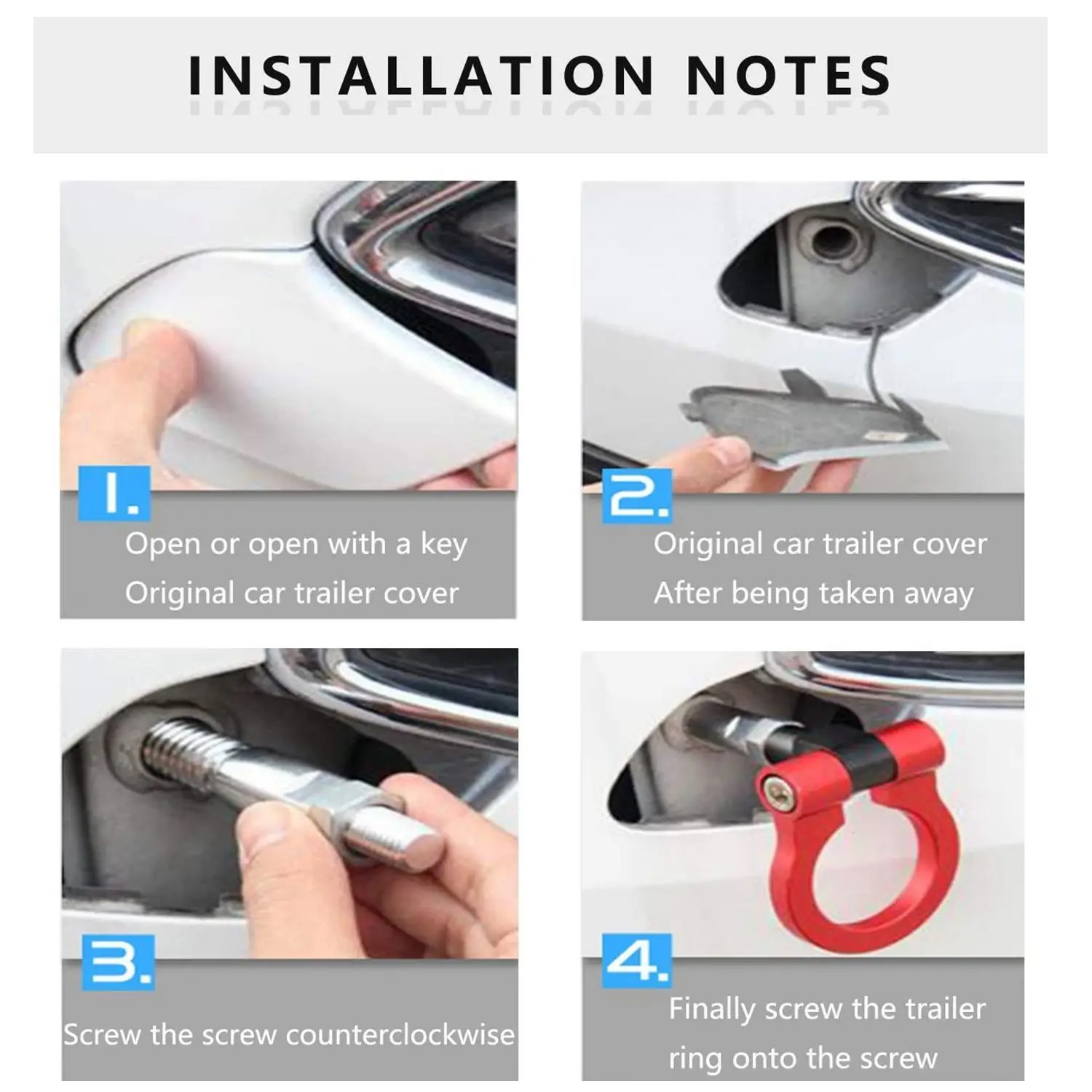 INSTALLATION NOTES

1.
Open or open with a key
Original car trailer cover

2.
Original car trailer cover
After being taken away

3.
Screw the screw counterclockwise

4.
Finally screw the trailer ring onto the screw